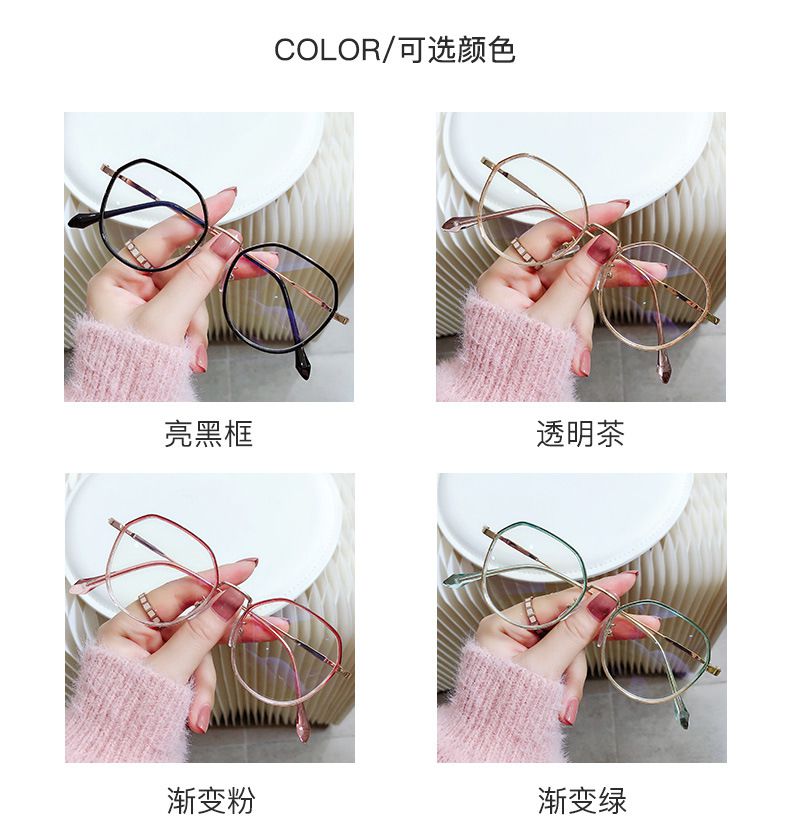 COLOR/可选颜色

亮黑框

透明茶

渐变粉

渐变绿